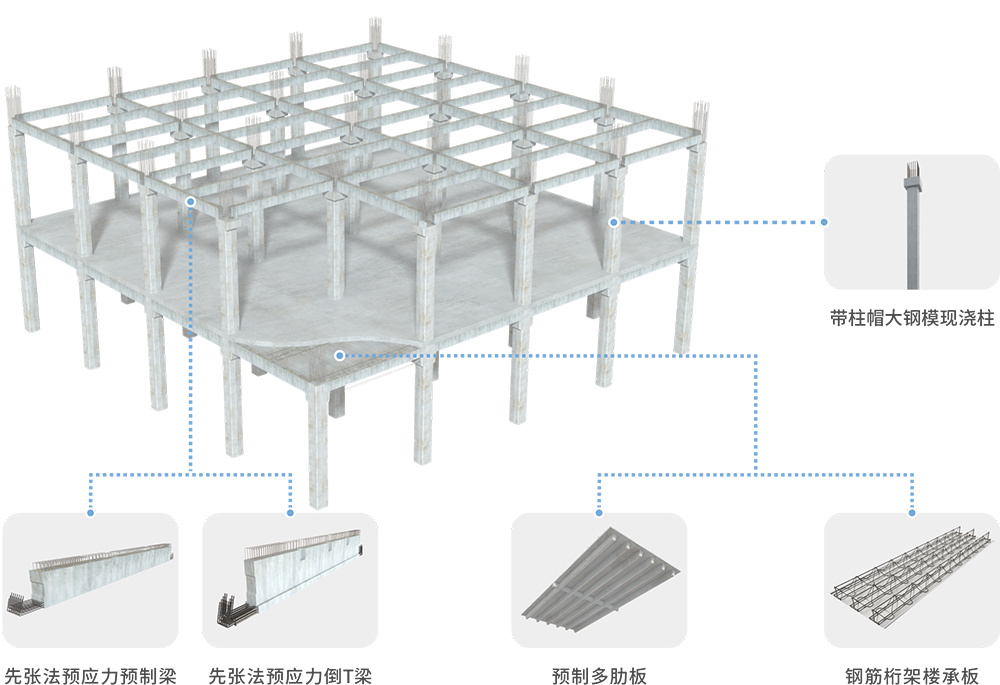 带柱帽大钢模现浇柱

先张法预应力预制梁

先张法预应力倒T梁

预制多肋板

钢筋桁架楼承板